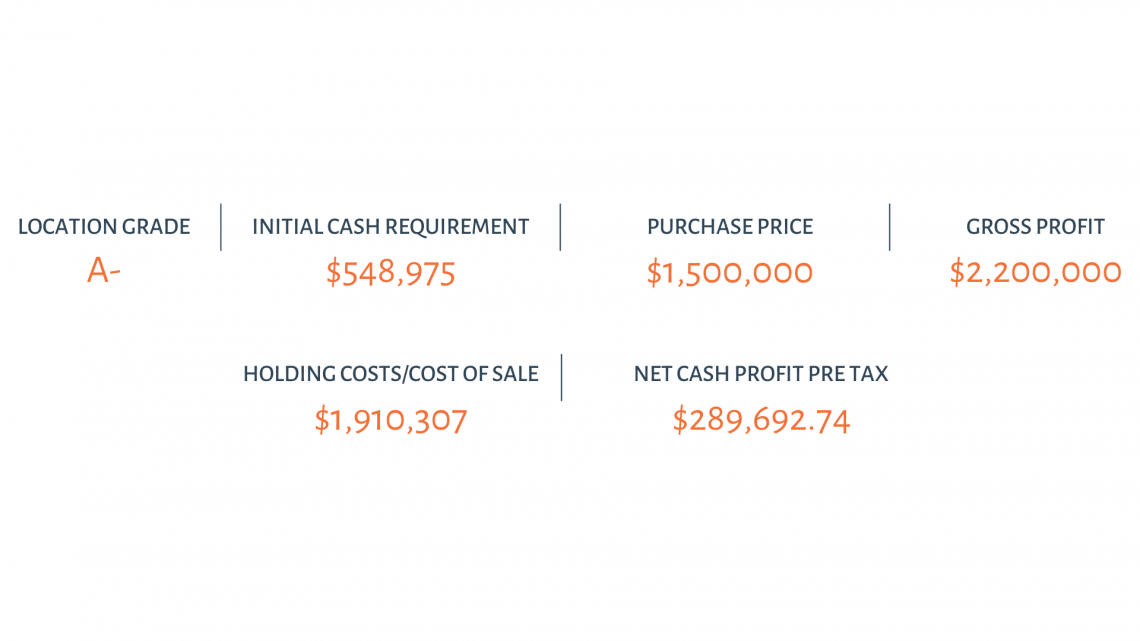 LOCATION GRADE
A-

INITIAL CASH REQUIREMENT
\$548,975

PURCHASE PRICE
\$1,500,000

GROSS PROFIT
\$2,200,000

HOLDING COSTS/COST OF SALE
\$1,910,307

NET CASH PROFIT PRE TAX
\$289,692.74